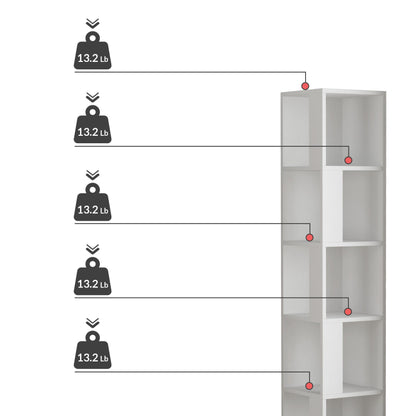 13.2 Lb

13.2 Lb

13.2 Lb

13.2 Lb

13.2 Lb